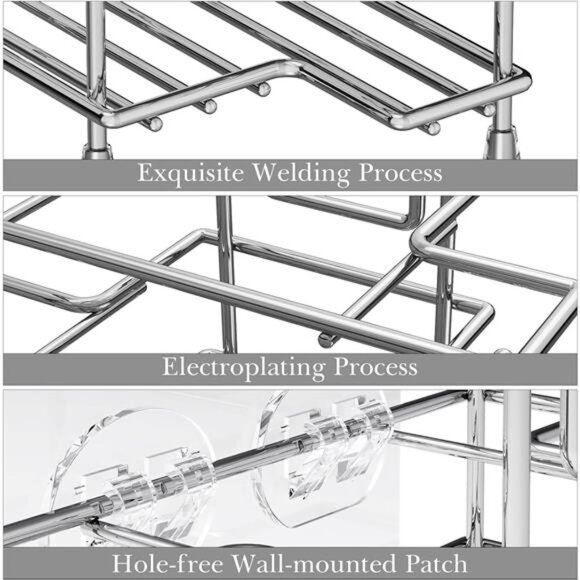 Exquisite Welding Process

Electroplating Process

Hole-free Wall-mounted Patch